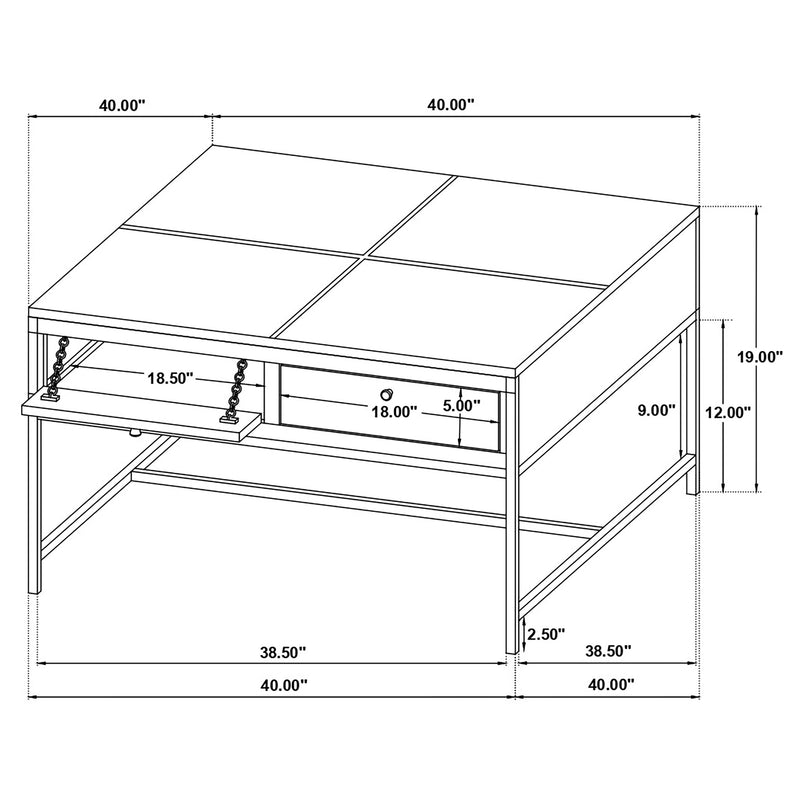 40.00"
40.00"
19.00"
18.50"
18.00"
5.00"
9.00"
12.00"
2.50"
38.50"
38.50"
40.00"
40.00"