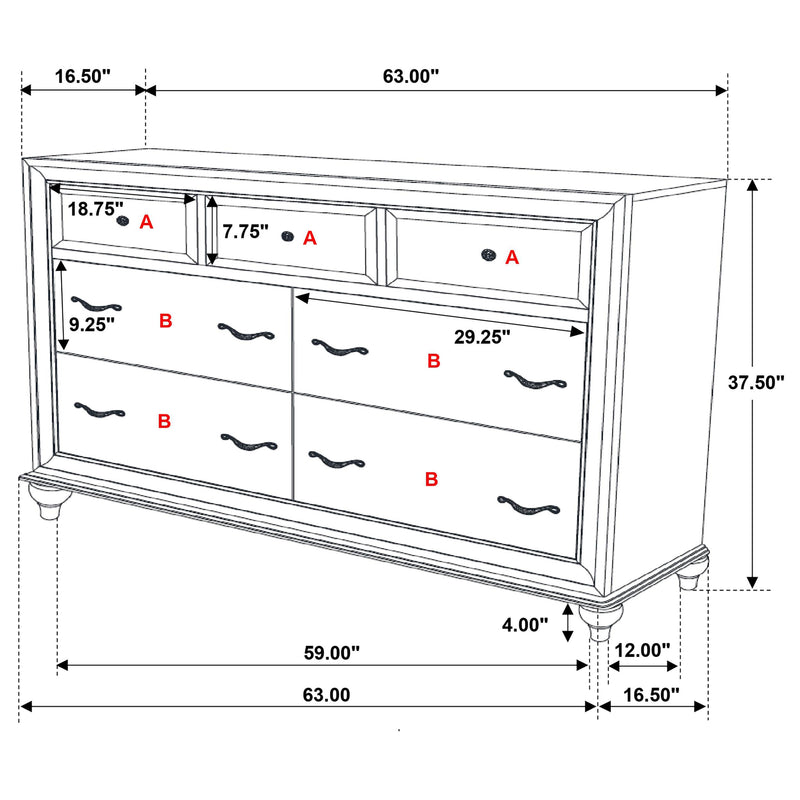 16.50"
63.00"
18.75"
A
7.75"
A
A
9.25"
B
29.25"
B
37.50"
B
B
4.00"
59.00"
12.00"
63.00
16.50"